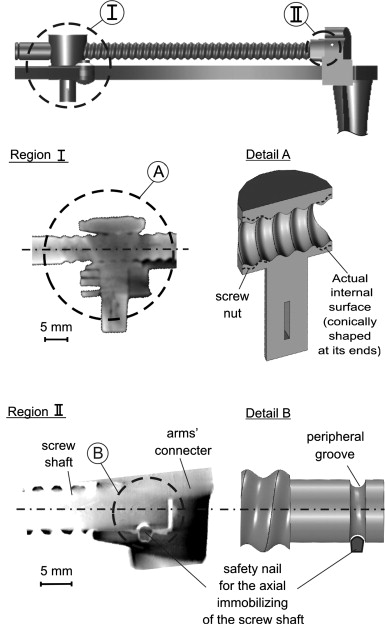 I

II

Region I

Detail A

A

screw nut

Actual internal surface (conically shaped at its ends)

5 mm

Region II

Detail B

screw shaft

B

arms' connecter

peripheral groove

5 mm

safety nail for the axial immobilizing of the screw shaft